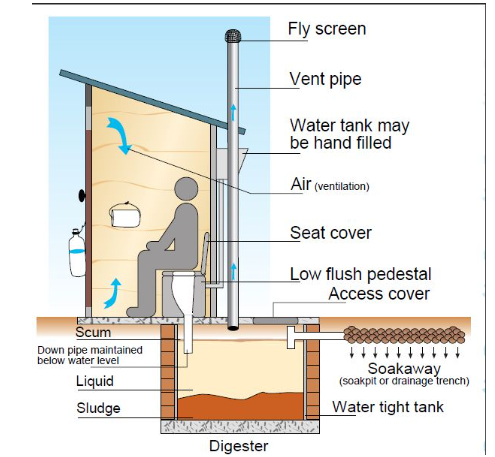 Fly screen

Vent pipe

Water tank may be hand filled

Air (ventilation)

Seat cover

Low flush pedestal

Access cover

Scum

Down pipe maintained below water level

Liquid

Sludge

Soakaway
(soakpit or drainage trench)

Water tight tank

Digester